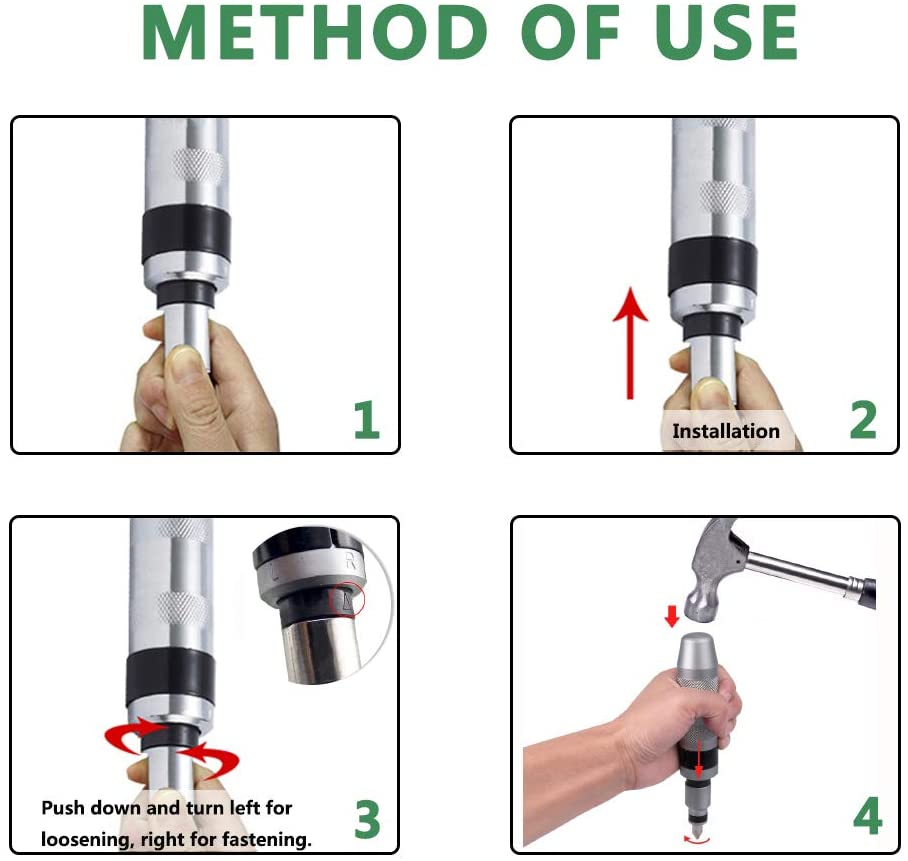 METHOD OF USE

1

Installation

2

L R

Push down and turn left for loosening, right for fastening.

3

4